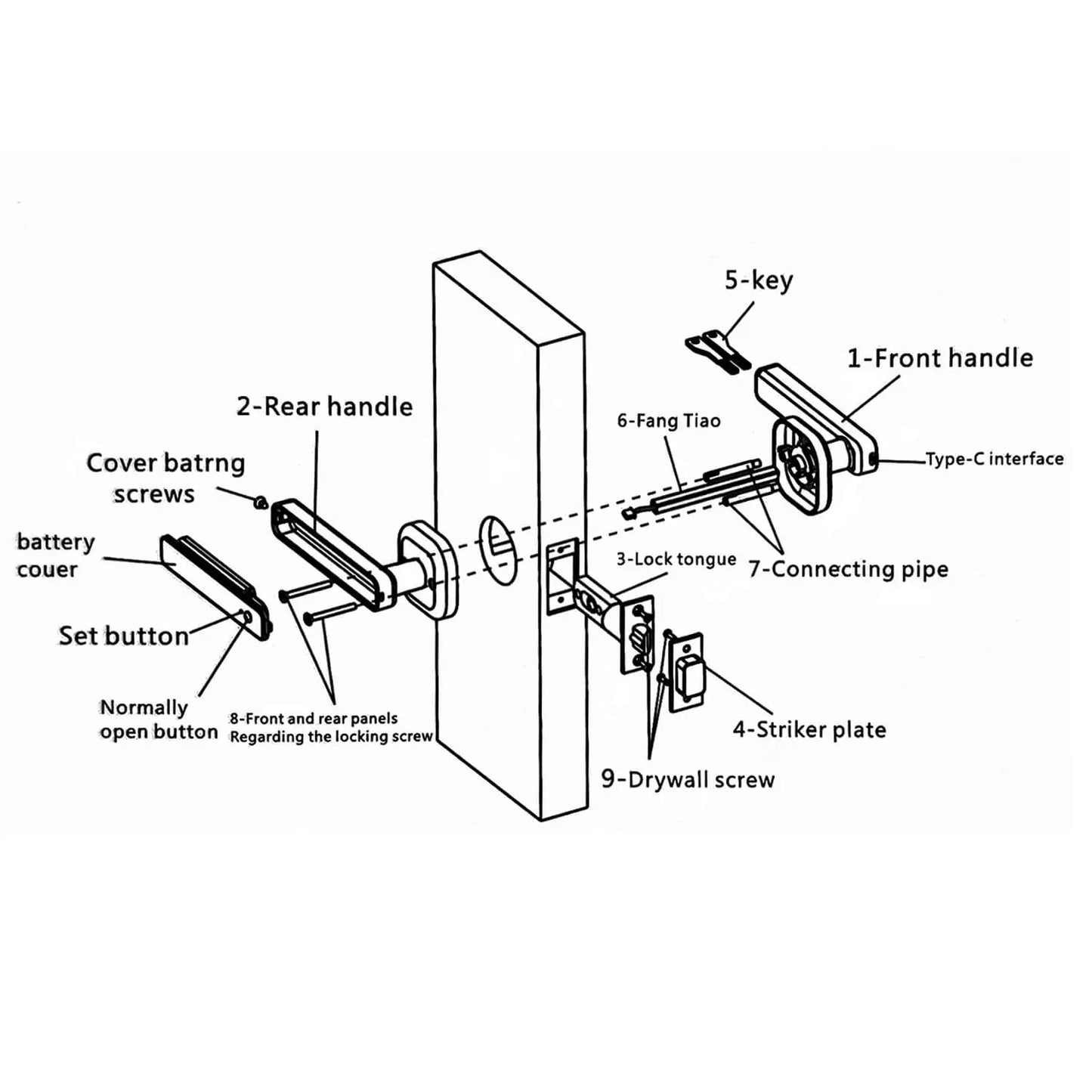 5-key

1-Front handle

2-Rear handle

6-Fang Tiao

Type-C interface

Cover batrng screws

battery couer

3-Lock tongue

7-Connecting pipe

Set button

Normally open button

8-Front and rear panels Regarding the locking screw

4-Striker plate

9-Drywall screw