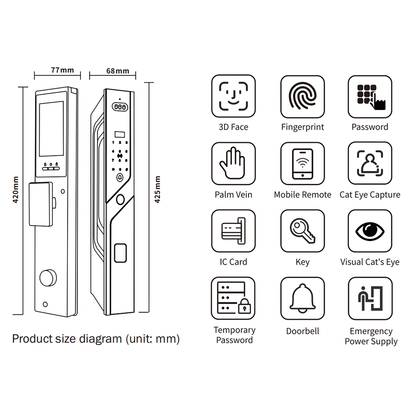 77mm

68mm

420mm

425mm

Product size diagram (unit: mm)

3D Face

Fingerprint

Password

Palm Vein

Mobile Remote

Cat Eye Capture

IC Card

Key

Visual Cat's Eye

Temporary Password

Doorbell

Emergency Power Supply